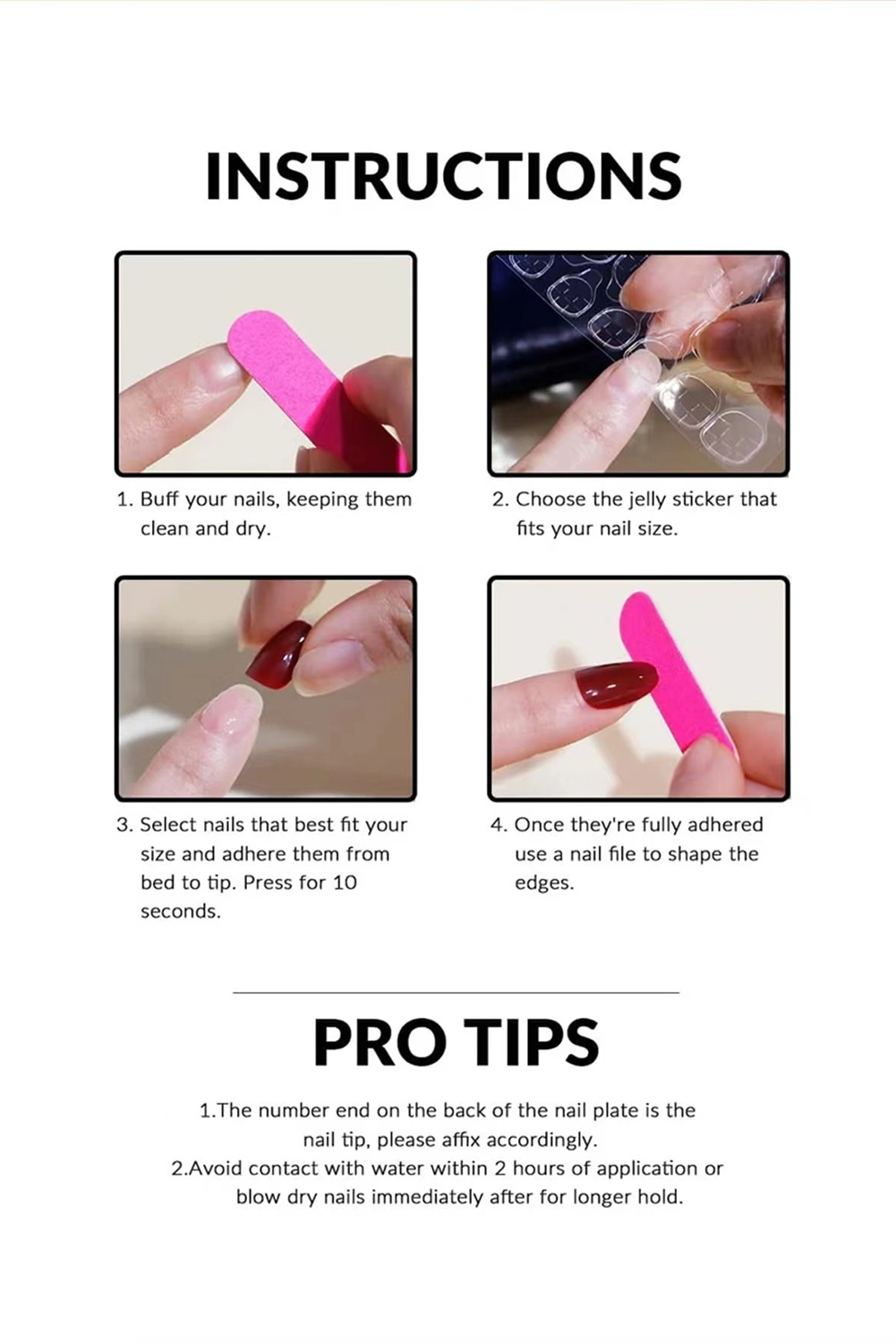 INSTRUCTIONS

1. Buff your nails, keeping them clean and dry.

2. Choose the jelly sticker that fits your nail size.

3. Select nails that best fit your size and adhere them from bed to tip. Press for 10 seconds.

4. Once they're fully adhered use a nail file to shape the edges.

PRO TIPS

1.The number end on the back of the nail plate is the nail tip, please affix accordingly.
2.Avoid contact with water within 2 hours of application or blow dry nails immediately after for longer hold.